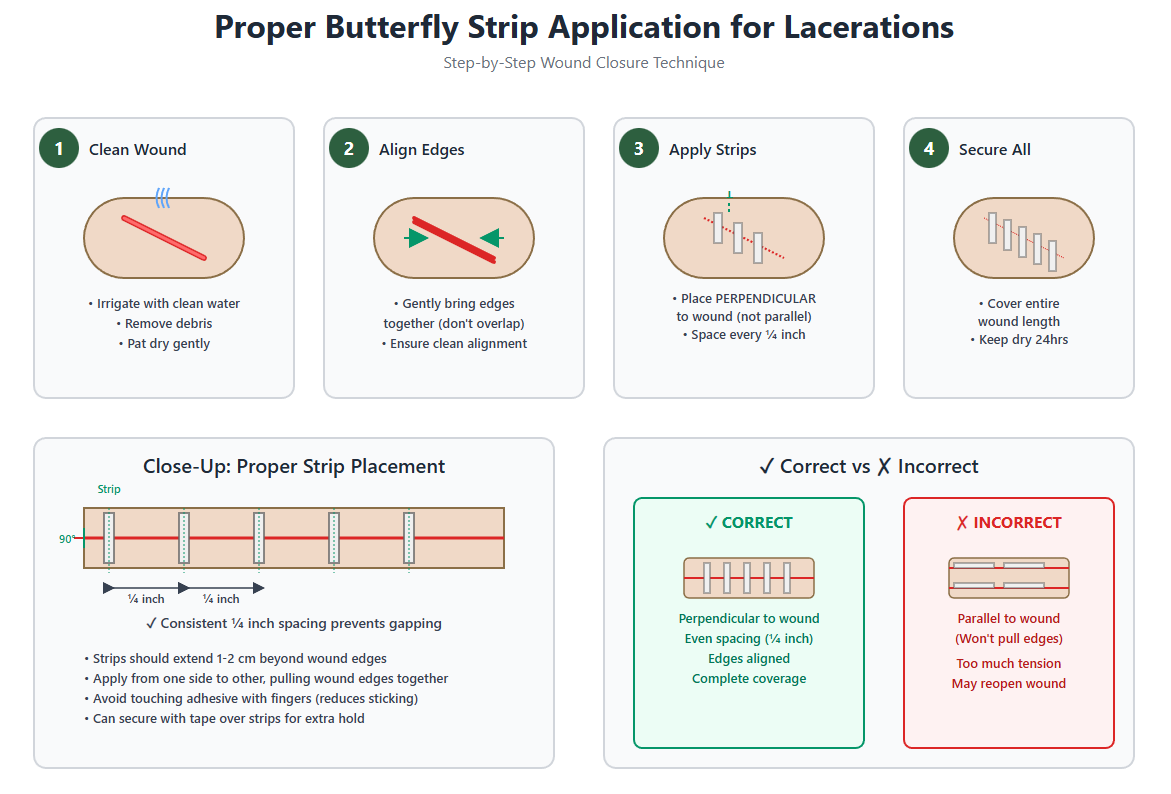 Proper Butterfly Strip Application for Lacerations

Step-by-Step Wound Closure Technique

1 Clean Wound

• Irrigate with clean water
• Remove debris
• Pat dry gently

2 Align Edges

• Gently bring edges together (don't overlap)
• Ensure clean alignment

3 Apply Strips

• Place PERPENDICULAR to wound (not parallel)
• Space every ¼ inch

4 Secure All

• Cover entire wound length
• Keep dry 24hrs

Close-Up: Proper Strip Placement

Strip

90°

¼ inch ¼ inch

✓ Consistent ¼ inch spacing prevents gapping

• Strips should extend 1-2 cm beyond wound edges
• Apply from one side to other, pulling wound edges together
• Avoid touching adhesive with fingers (reduces sticking)
• Can secure with tape over strips for extra hold

✓ Correct vs ✗ Incorrect

✓ CORRECT

Perpendicular to wound
Even spacing (¼ inch)
Edges aligned
Complete coverage

✗ INCORRECT

Parallel to wound
(Won't pull edges)
Too much tension
May reopen wound